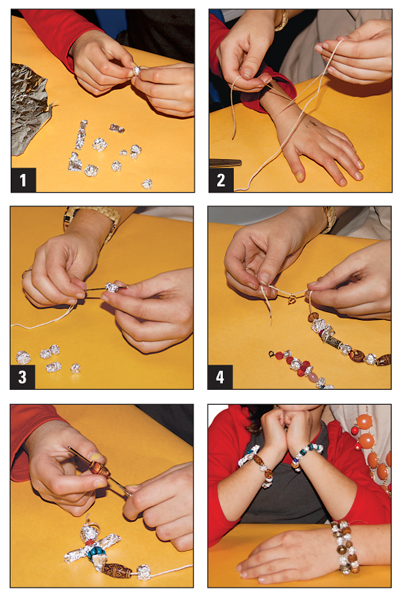 1

2

3

4