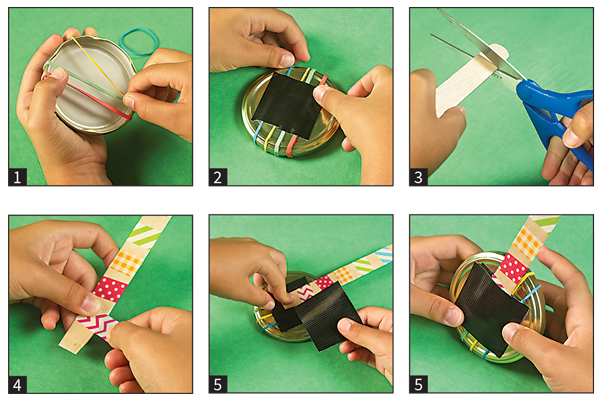 1

2

3

4

5

5