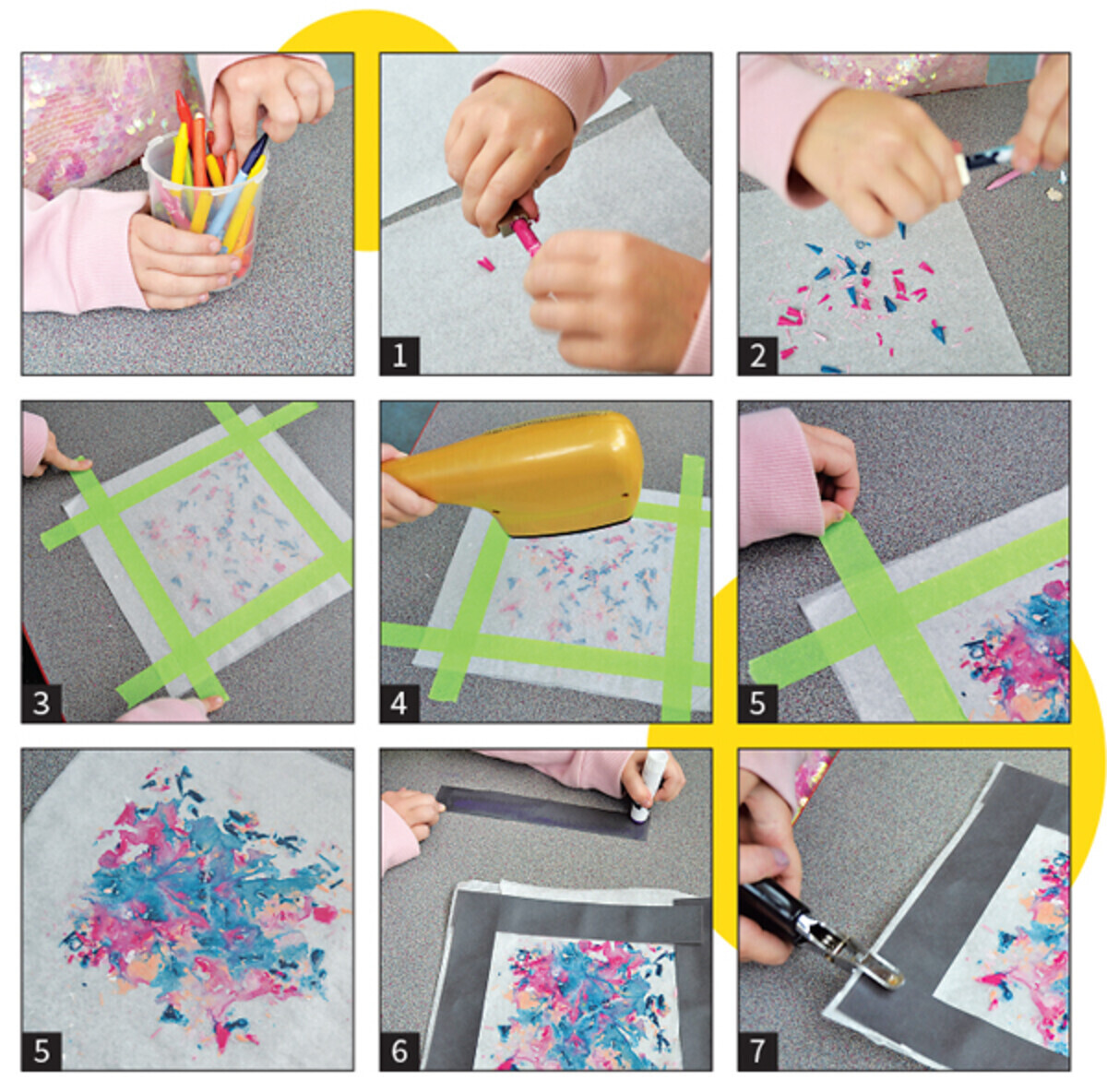 1

2

3

4

5

5

6

7