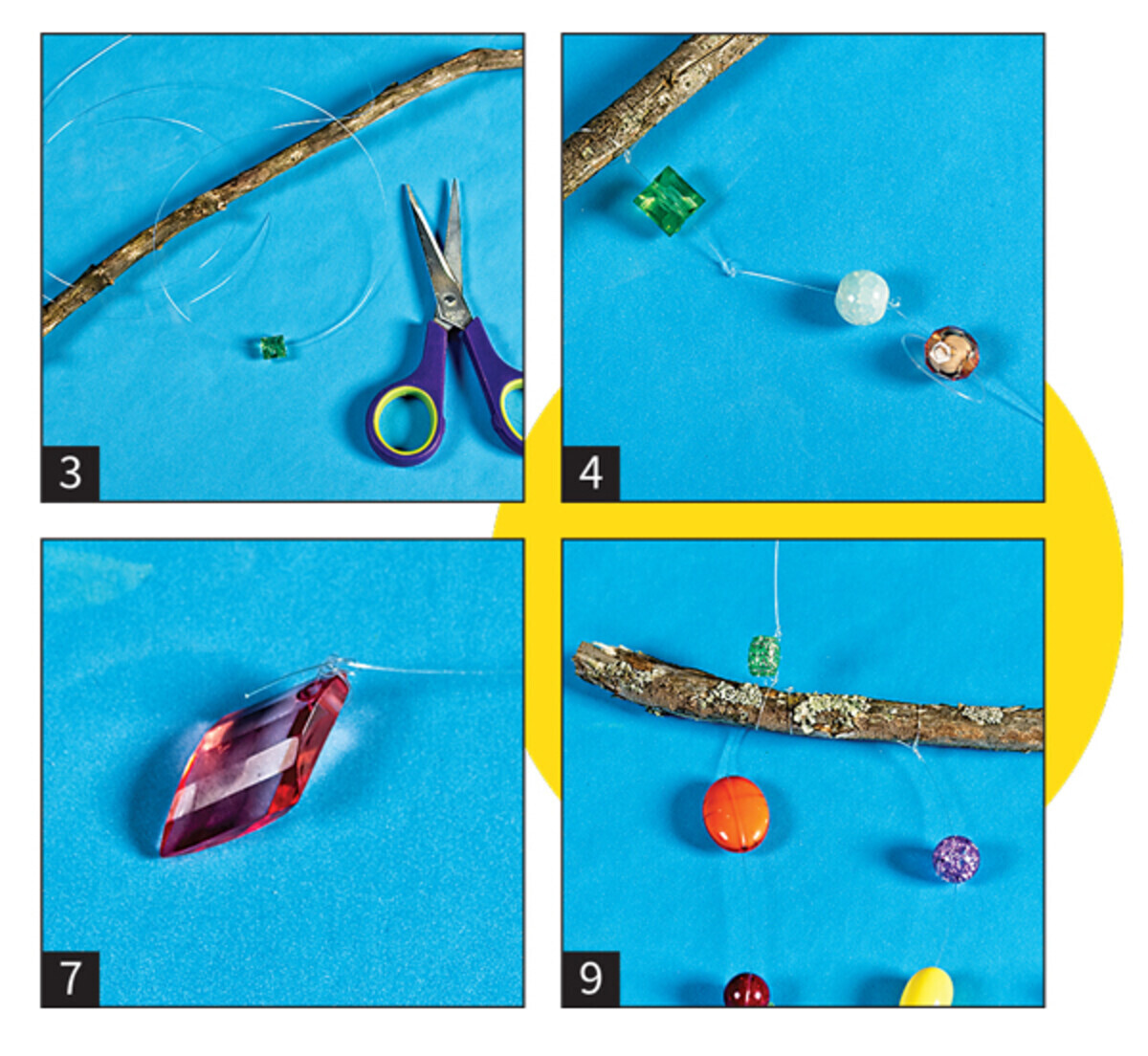 3

4

7

9