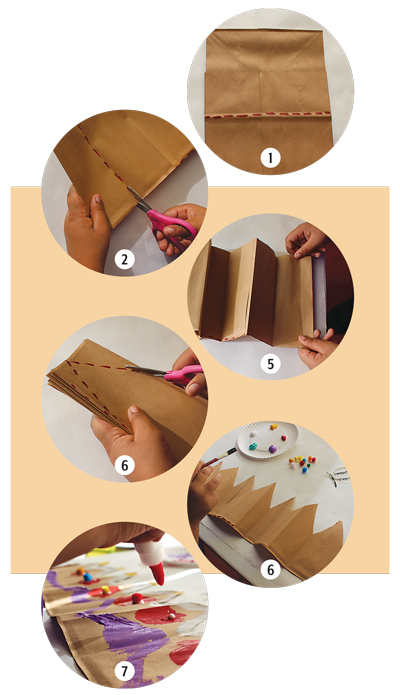 1

2

5

6

6

7