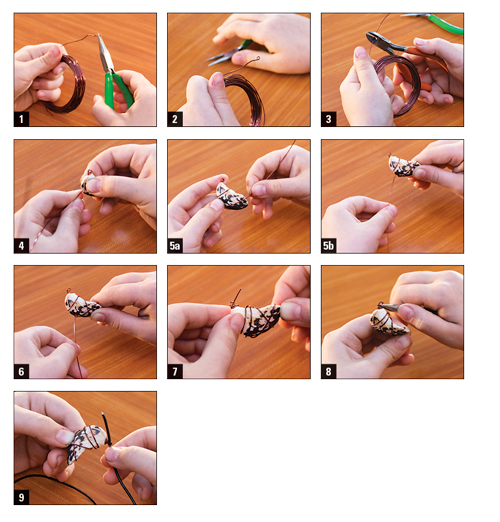 1

2

3

4

5a

5b

6

7

8

9