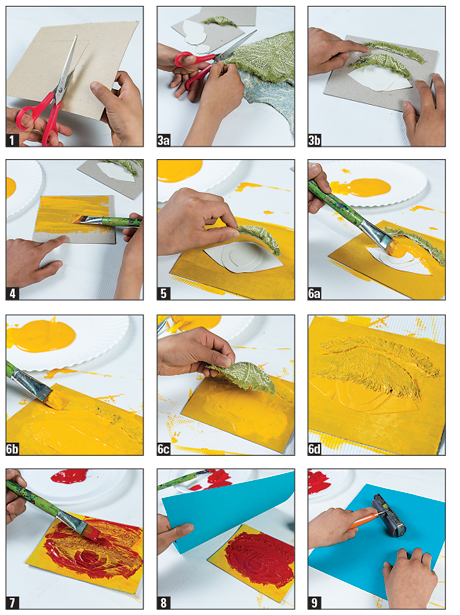 1
3a
3b
4
5
6a
6b
6c
6d
7
8
9