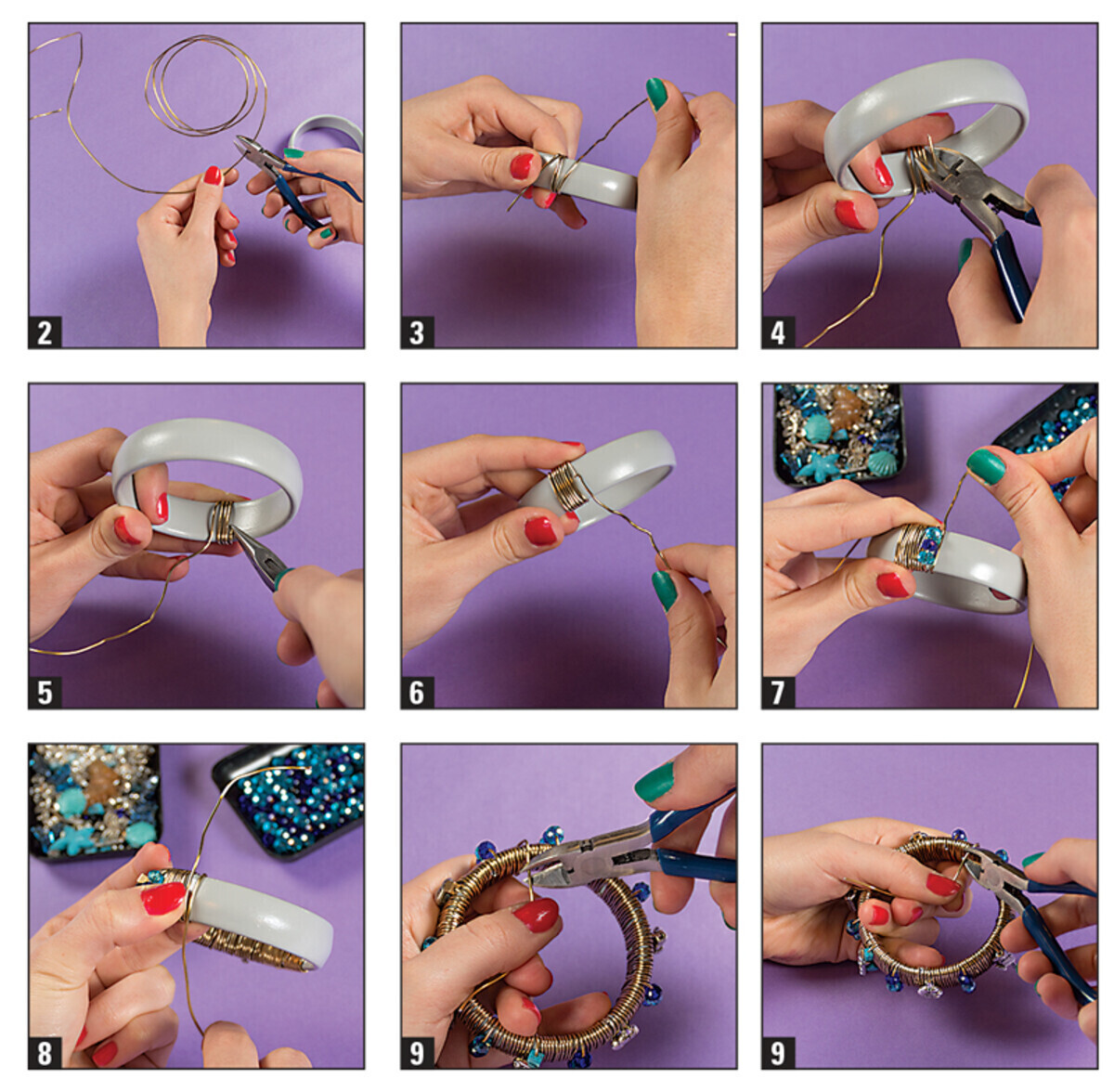 2

3

4

5

6

7

8

9

9